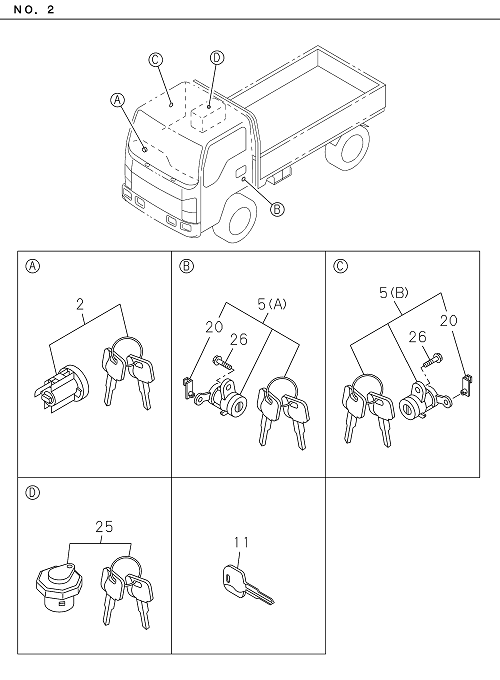 NO. 2

C
D
A
B

A
2

B
5(A)
20
26

C
5(B)
26
20

D
25

11